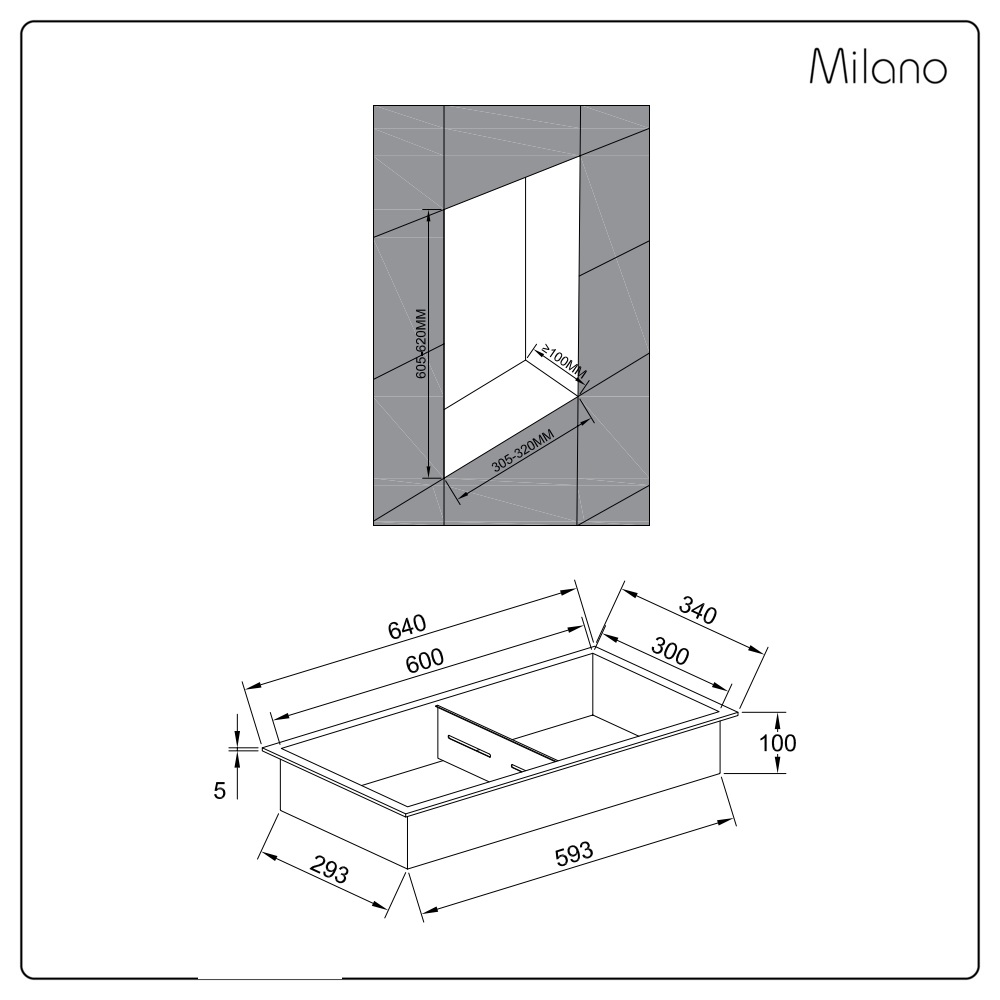 Milano

605-620MM

≥100MM

305-320MM

640

600

340

300

100

5

293

593