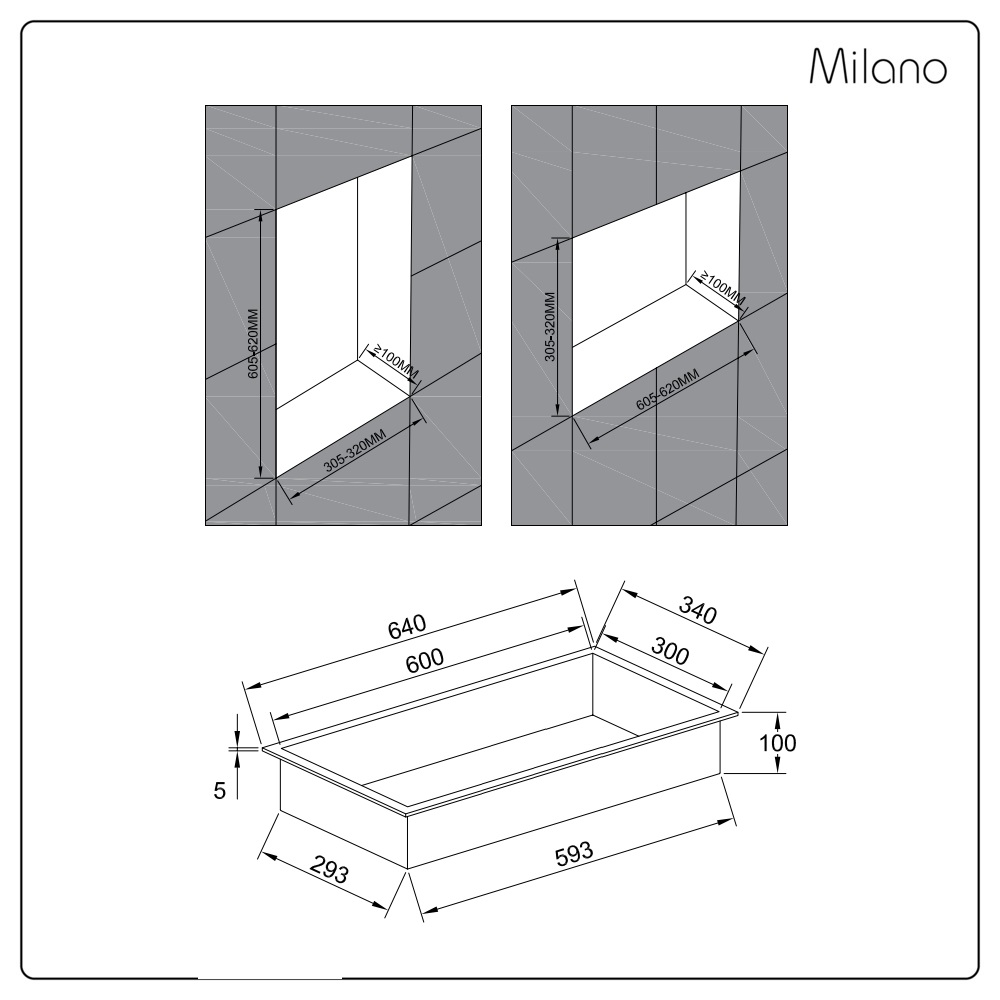 Milano

605-620MM

≥100MM

305-320MM

305-320MM

≥100MM

605-620MM

640

600

340

300

100

5

293

593